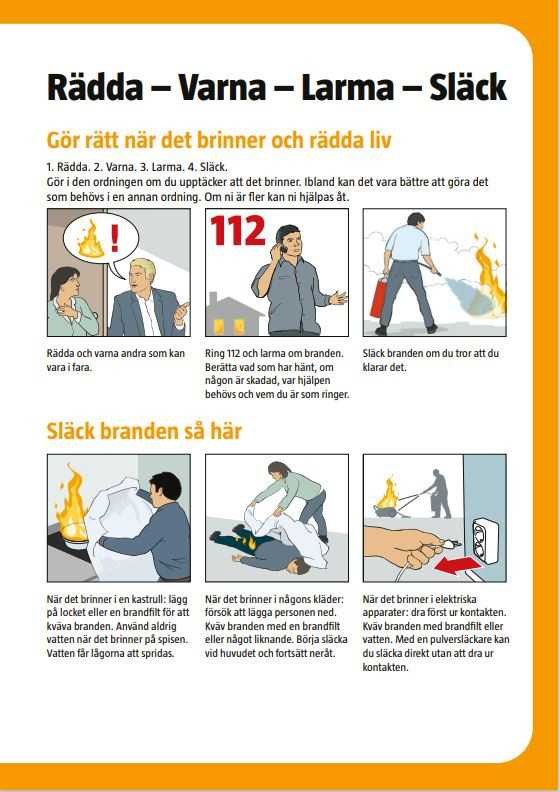 Rädda – Varna – Larma – Släck

Gör rätt när det brinner och rädda liv

1. Rädda. 2. Varna. 3. Larma. 4. Släck.
Gör i den ordningen om du upptäcker att det brinner. Ibland kan det vara bättre att göra det som behövs i en annan ordning. Om ni är fler kan ni hjälpas åt.

!

112

Rädda och varna andra som kan vara i fara.

Ring 112 och larma om branden. Berätta vad som har hänt, om någon är skadad, var hjälpen behövs och vem du är som ringer.

Släck branden om du tror att du klarar det.

Släck branden så här

När det brinner i en kastrull: lägg på locket eller en brandfilt för att kväva branden. Använd aldrig vatten när det brinner på spisen. Vatten får lågorna att spridas.

När det brinner i någons kläder: försök att lägga personen ned. Kväv branden med en brandfilt eller något liknande. Börja släcka vid huvudet och fortsätt neråt.

När det brinner i elektriska apparater: dra först ur kontakten. Kväv branden med brandfilt eller vatten. Med en pulversläckare kan du släcka direkt utan att dra ur kontakten.