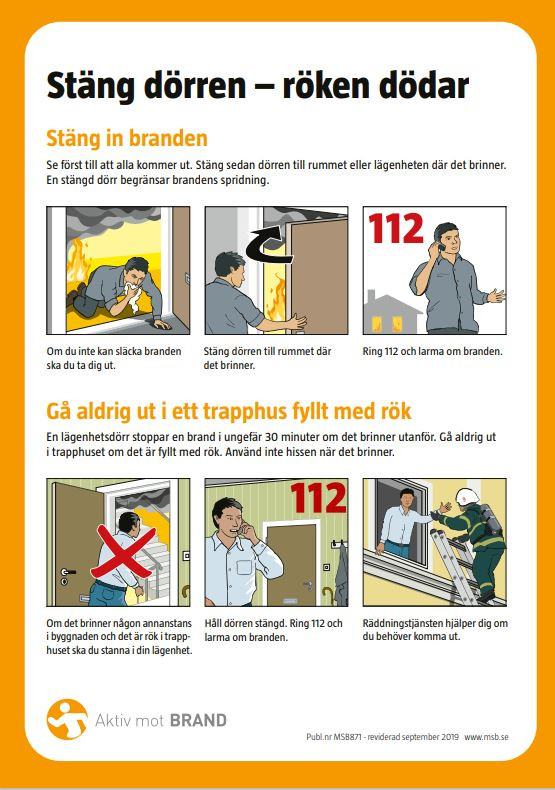 Stäng dörren – röken dödar

Stäng in branden

Se först till att alla kommer ut. Stäng sedan dörren till rummet eller lägenheten där det brinner. En stängd dörr begränsar brandens spridning.

112

Om du inte kan släcka branden ska du ta dig ut.

Stäng dörren till rummet där det brinner.

Ring 112 och larma om branden.

Gå aldrig ut i ett trapphus fyllt med rök

En lägenhetsdörr stoppar en brand i ungefär 30 minuter om det brinner utanför. Gå aldrig ut i trapphuset om det är fyllt med rök. Använd inte hissen när det brinner.

112

Om det brinner någon annanstans i byggnaden och det är rök i trapphuset ska du stanna i din lägenhet.

Håll dörren stängd. Ring 112 och larma om branden.

Räddningstjänsten hjälper dig om du behöver komma ut.

Aktiv mot BRAND

Publ.nr MSB871 - reviderad september 2019 www.msb.se