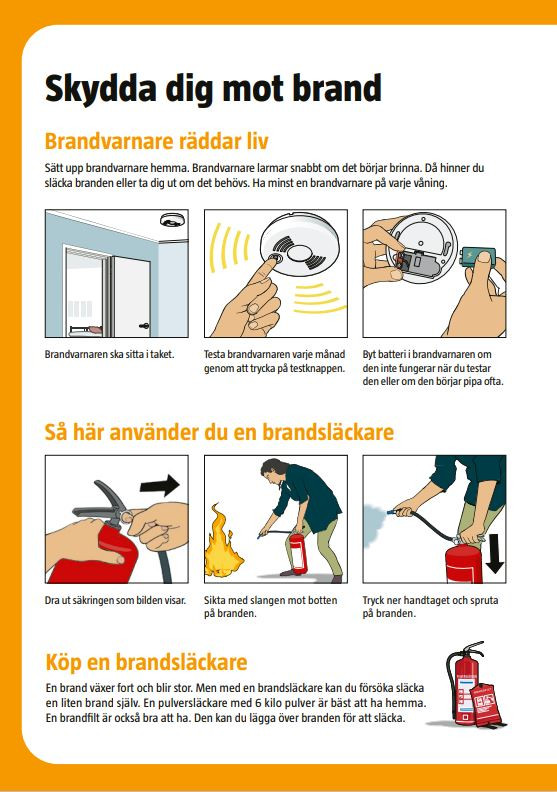 Skydda dig mot brand

Brandvarnare räddar liv

Sätt upp brandvarnare hemma. Brandvarnare larmar snabbt om det börjar brinna. Då hinner du släcka branden eller ta dig ut om det behövs. Ha minst en brandvarnare på varje våning.

Brandvarnaren ska sitta i taket.

Testa brandvarnaren varje månad genom att trycka på testknappen.

Byt batteri i brandvarnaren om den inte fungerar när du testar den eller om den börjar pipa ofta.

Så här använder du en brandsläckare

Dra ut säkringen som bilden visar.

Sikta med slangen mot botten på branden.

Tryck ner handtaget och spruta på branden.

Köp en brandsläckare

En brand växer fort och blir stor. Men med en brandsläckare kan du försöka släcka en liten brand själv. En pulversläckare med 6 kilo pulver är bäst att ha hemma. En brandfilt är också bra att ha. Den kan du lägga över branden för att släcka.